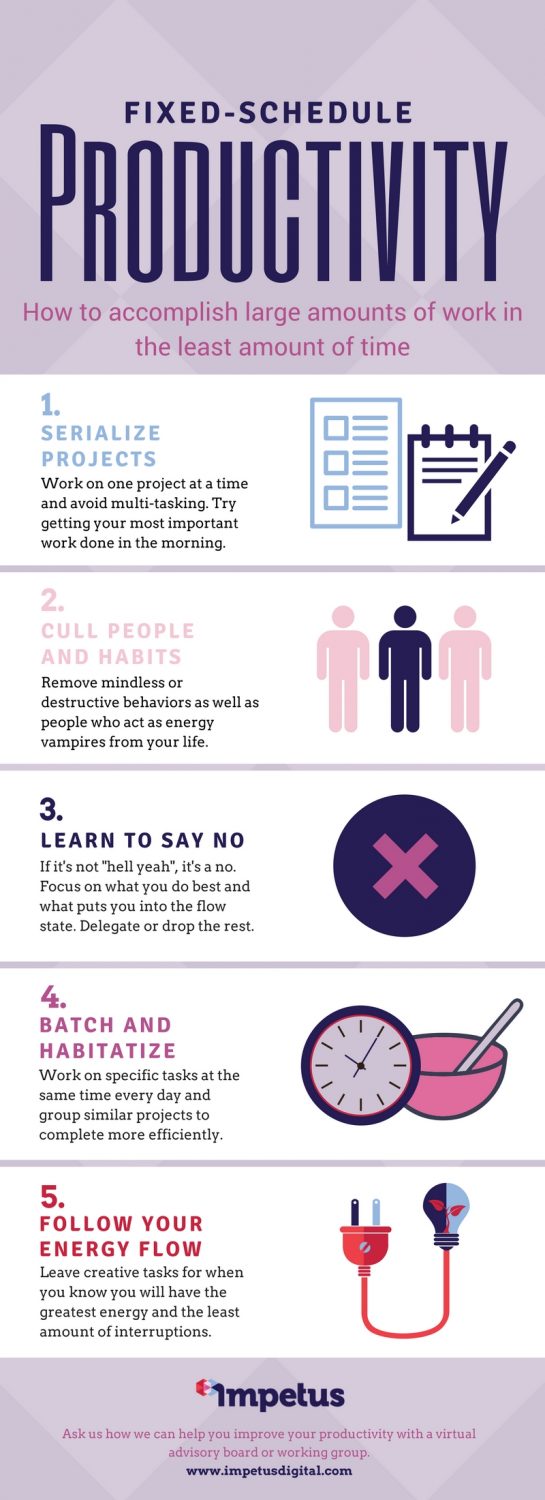 FIXED-SCHEDULE
PRODUCTIVITY

How to accomplish large amounts of work in the least amount of time

1.
SERIALIZE PROJECTS
Work on one project at a time and avoid multi-tasking. Try getting your most important work done in the morning.

2.
CULL PEOPLE AND HABITS
Remove mindless or destructive behaviors as well as people who act as energy vampires from your life.

3.
LEARN TO SAY NO
If it's not "hell yeah", it's a no. Focus on what you do best and what puts you into the flow state. Delegate or drop the rest.

4.
BATCH AND HABITATIZE
Work on specific tasks at the same time every day and group similar projects to complete more efficiently.

5.
FOLLOW YOUR ENERGY FLOW
Leave creative tasks for when you know you will have the greatest energy and the least amount of interruptions.

Impetus

Ask us how we can help you improve your productivity with a virtual advisory board or working group.
www.impetusdigital.com